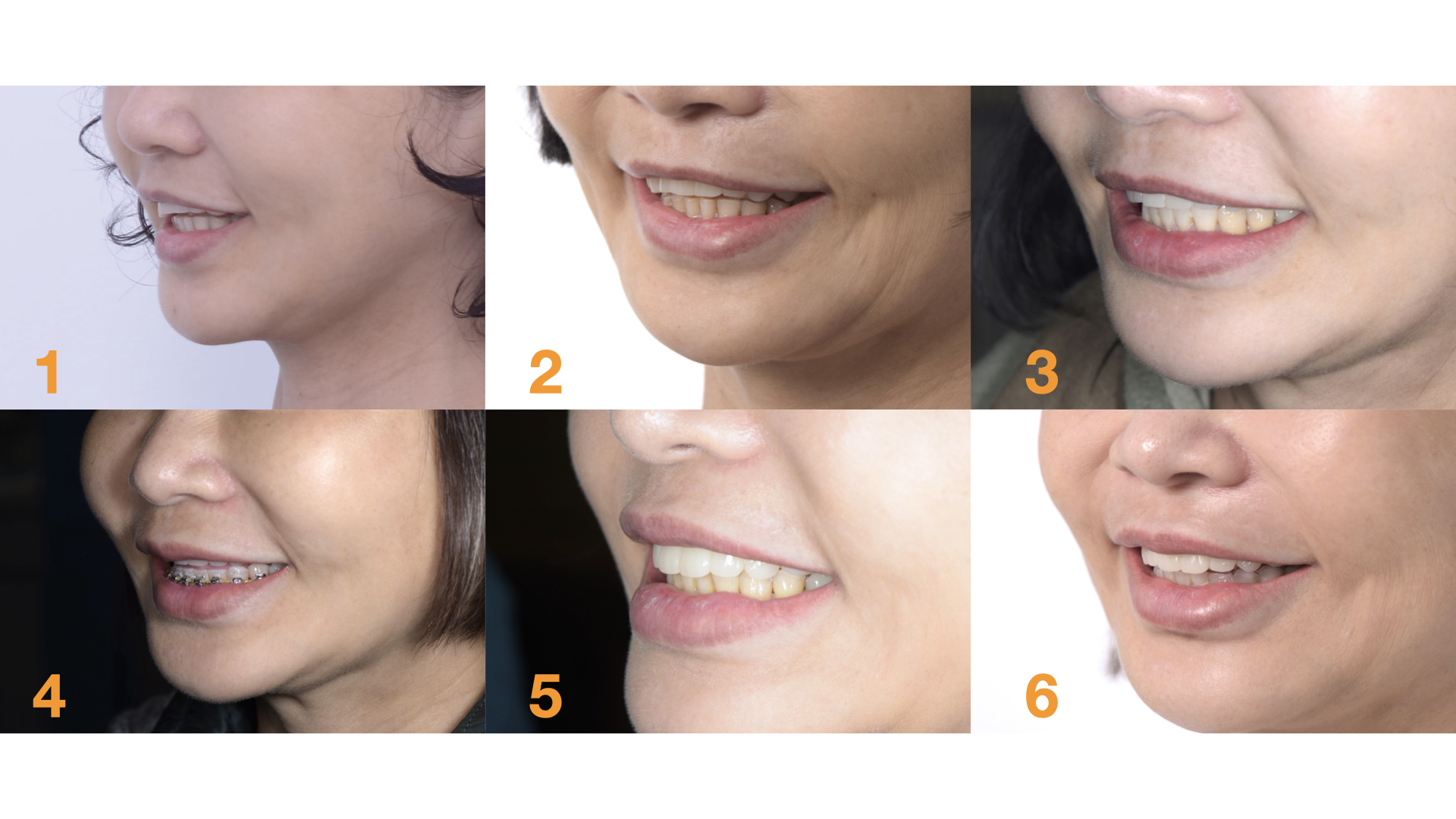 1

2

3

4

5

6